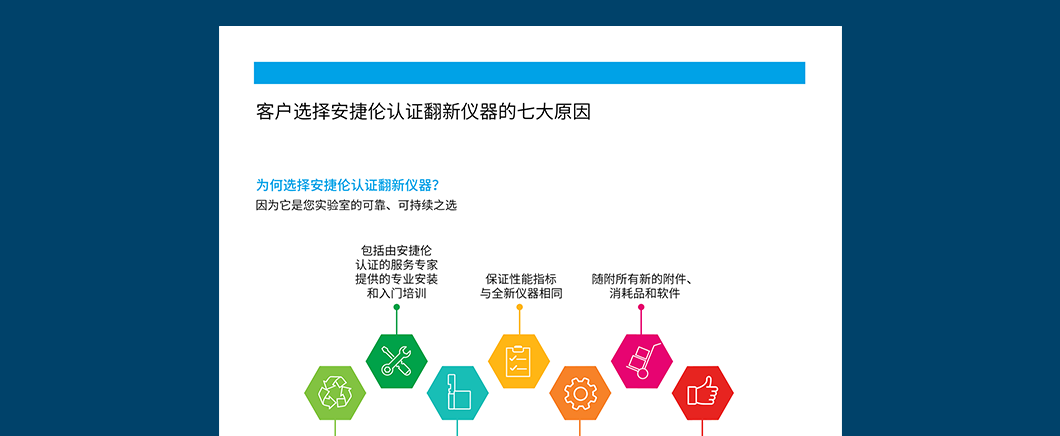 客户选择安捷伦认证翻新仪器的七大原因

为何选择安捷伦认证翻新仪器？
因为它是您实验室的可靠、可持续之选

包括由安捷伦认证的服务专家提供的专业安装和入门培训

保证性能指标与全新仪器相同

随附所有新的附件、消耗品和软件