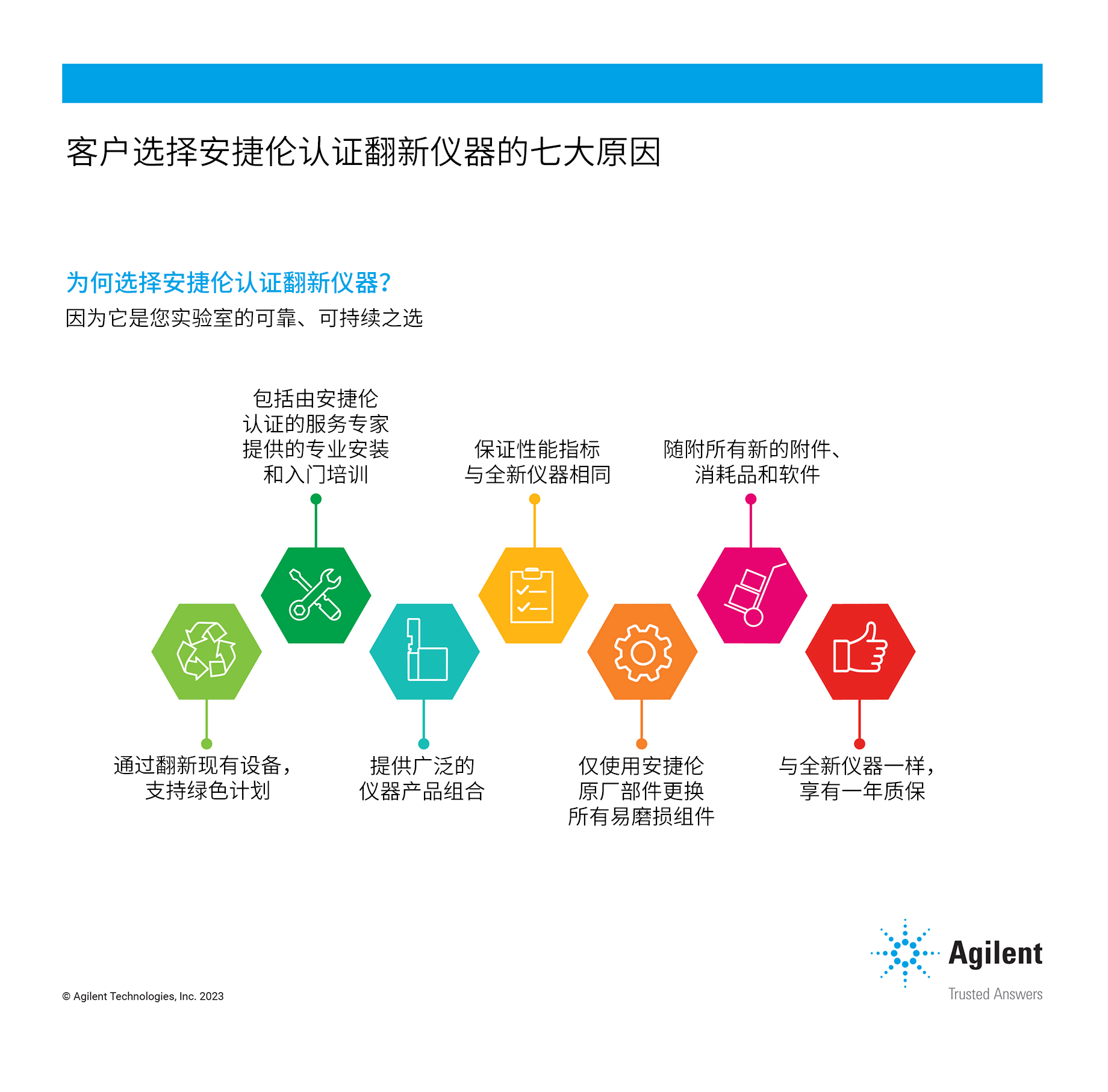 客户选择安捷伦认证翻新仪器的七大原因

为何选择安捷伦认证翻新仪器?
因为它是您实验室的可靠、可持续之选

包括由安捷伦认证的服务专家提供的专业安装和入门培训

保证性能指标与全新仪器相同

随附所有新的附件、消耗品和软件

通过翻新现有设备，支持绿色计划

提供广泛的仪器产品组合

仅使用安捷伦原厂部件更换所有易磨损组件

与全新仪器一样，享有一年质保

© Agilent Technologies, Inc. 2023

Agilent
Trusted Answers